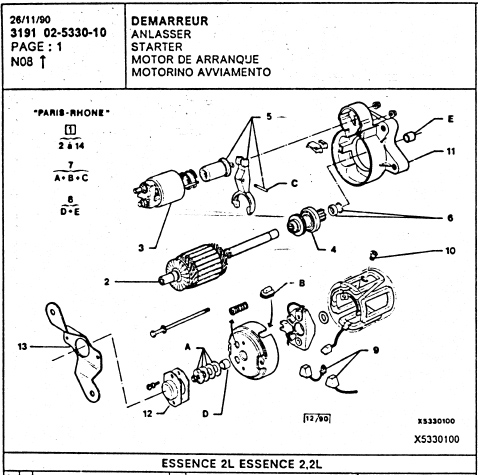 26/11/90
3191 02-5330-10
PAGE : 1
N08 ↑

DEMARREUR
ANLASSER
STARTER
MOTOR DE ARRANQUE
MOTORINO AVVIAMENTO

"PARIS-RHONE"

1
2 à 14

7
A+B+C

8
D+E

5
E
11
C
6
3
4
10
2
B
13
A
9
12
D

12/90

X5330100

X5330100

ESSENCE 2L ESSENCE 2,2L