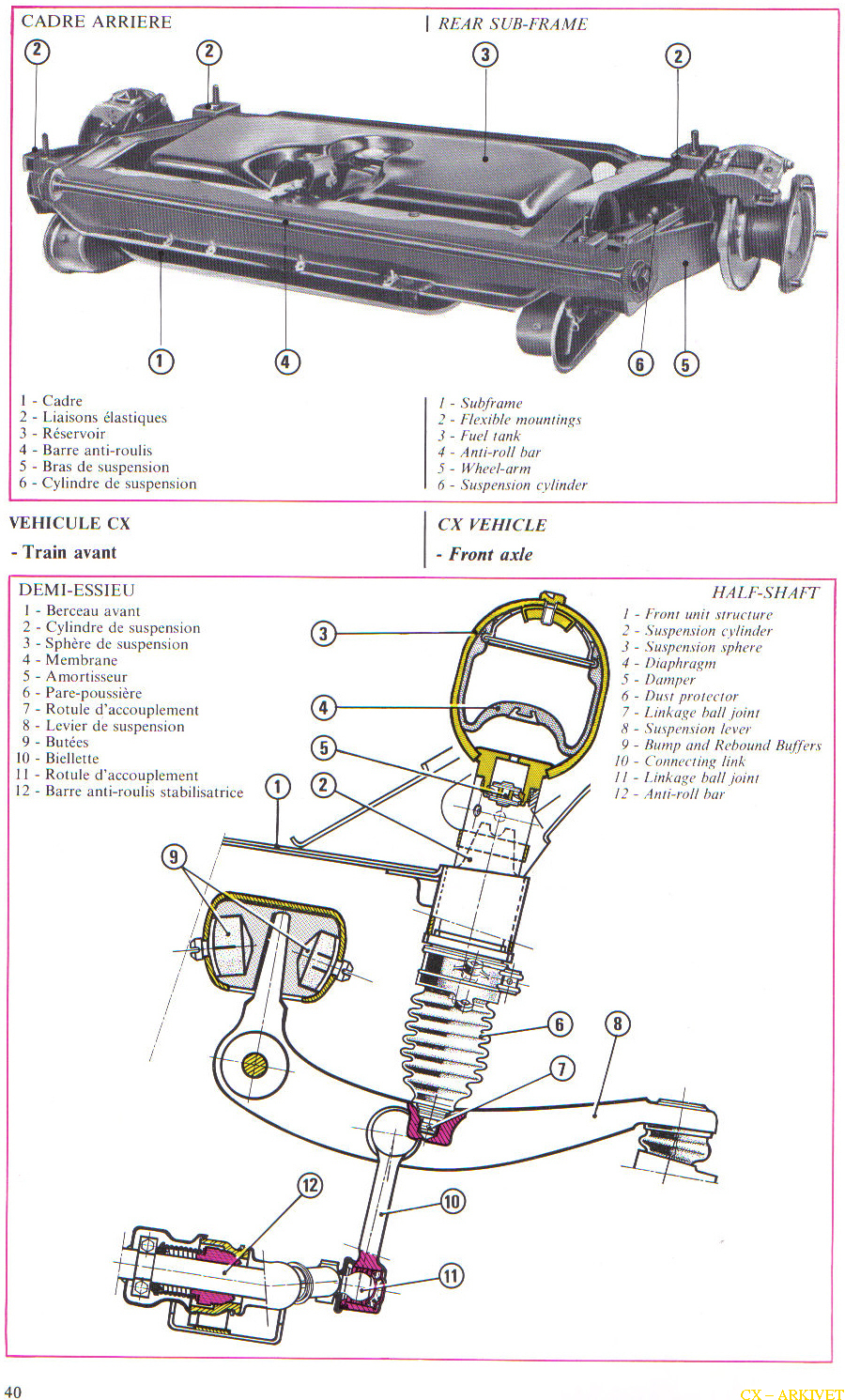 CADRE ARRIERE

REAR SUB-FRAME

2 2 3 2

1 4 6 5

1 - Cadre
2 - Liaisons élastiques
3 - Réservoir
4 - Barre anti-roulis
5 - Bras de suspension
6 - Cylindre de suspension

1 - Subframe
2 - Flexible mountings
3 - Fuel tank
4 - Anti-roll bar
5 - Wheel-arm
6 - Suspension cylinder

VEHICULE CX
- Train avant

CX VEHICLE
- Front axle

DEMI-ESSIEU
1 - Berceau avant
2 - Cylindre de suspension
3 - Sphère de suspension
4 - Membrane
5 - Amortisseur
6 - Pare-poussière
7 - Rotule d'accouplement
8 - Levier de suspension
9 - Butées
10 - Biellette
11 - Rotule d'accouplement
12 - Barre anti-roulis stabilisatrice

HALF-SHAFT
1 - Front unit structure
2 - Suspension cylinder
3 - Suspension sphere
4 - Diaphragm
5 - Damper
6 - Dust protector
7 - Linkage ball joint
8 - Suspension lever
9 - Bump and Rebound Buffers
10 - Connecting link
11 - Linkage ball joint
12 - Anti-roll bar

3 4 5 1 2 9 6 8 7 12 10 11

40

CX – ARKIVET